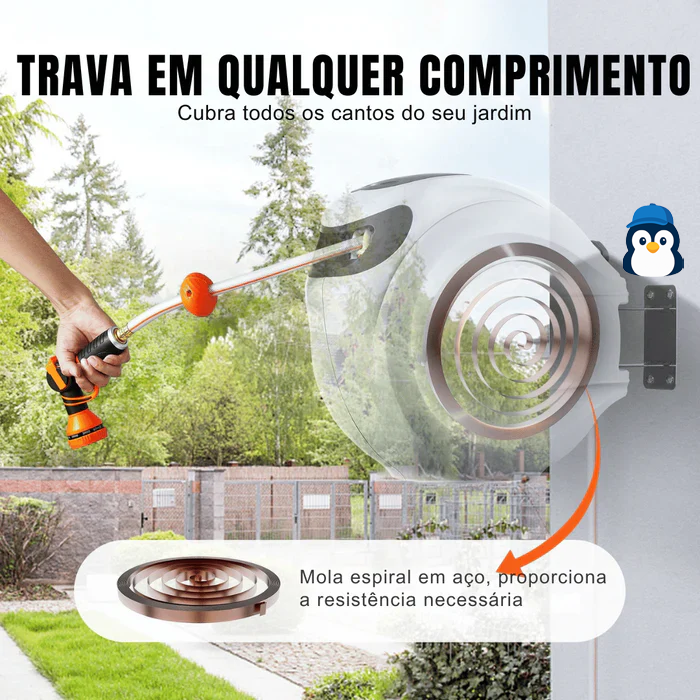 TRAVA EM QUALQUER COMPRIMENTO
Cubra todos os cantos do seu jardim

Mola espiral em aço, proporciona a resistência necessária